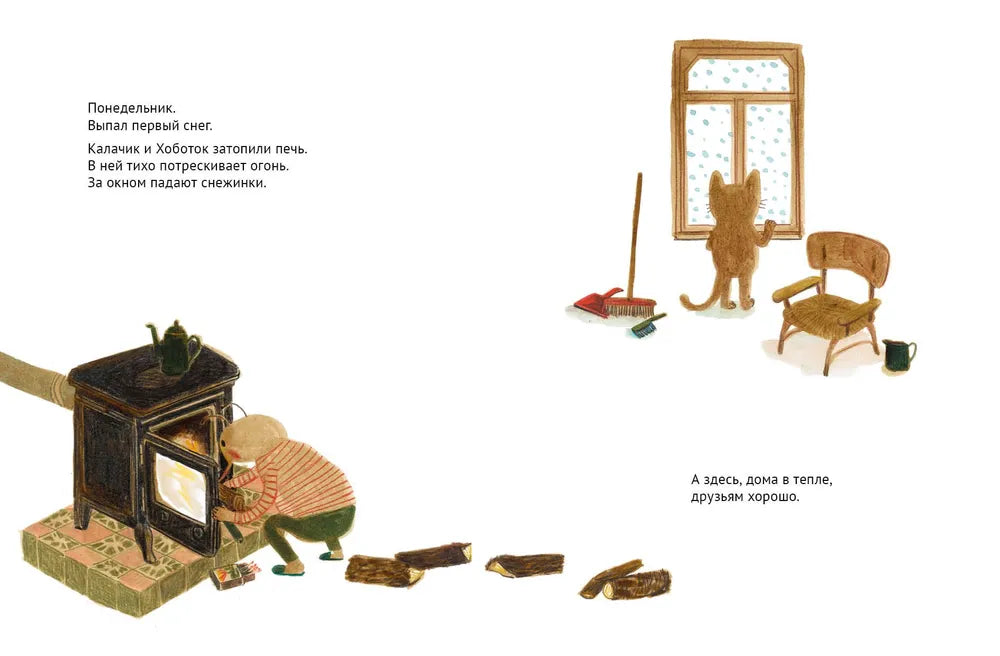 Понедельник.
Выпал первый снег.

Калачик и Хоботок затопили печь.
В ней тихо потрескивает огонь.
За окном падают снежинки.

А здесь, дома в тепле,
друзьям хорошо.