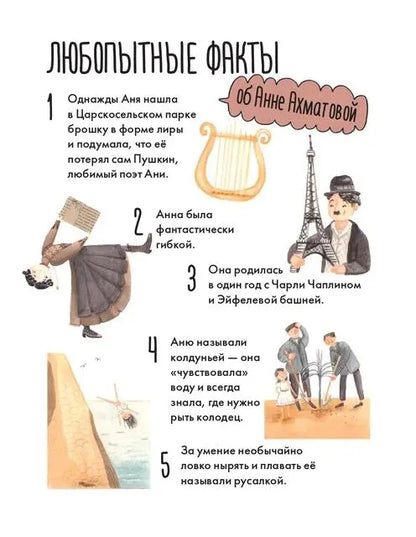 ЛЮБОПЫТНЫЕ ФАКТЫ

об Анне Ахматовой

1 Однажды Аня нашла в Царскосельском парке брошку в форме лиры и подумала, что её потерял сам Пушкин, любимый поэт Ани.

2 Анна была фантастически гибкой.

3 Она родилась в один год с Чарли Чаплином и Эйфелевой башней.

4 Аню называли колдуньей — она «чувствовала» воду и всегда знала, где нужно рыть колодец.

5 За умение необычайно ловко нырять и плавать её называли русалкой.